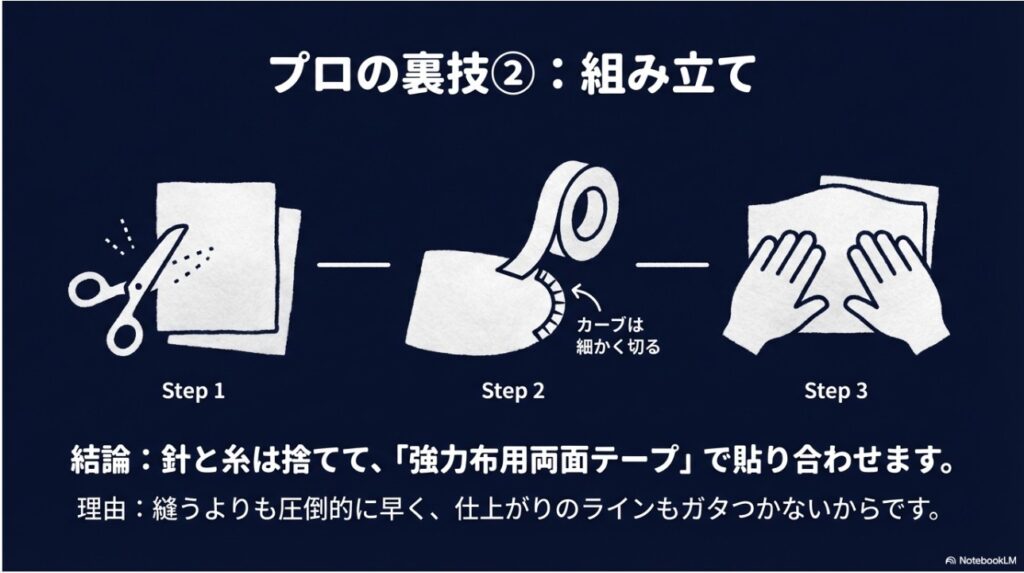 プロの裏技②：組み立て

カーブは細かく切る

Step 1

Step 2

Step 3

結論：針と糸は捨てて、「強力布用両面テープ」で貼り合わせます。

理由：縫うよりも圧倒的に早く、仕上がりのラインもガタつかないからです。

NotebookLM