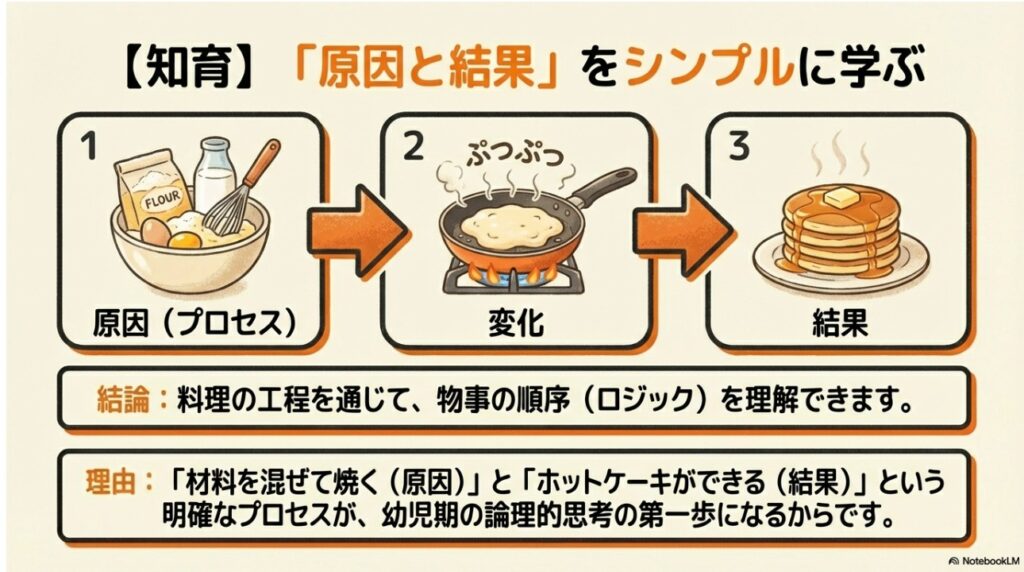 【知育】「原因と結果」をシンプルに学ぶ

1
FLOUR
原因（プロセス）

2
ぷつぷつ
変化

3
結果

結論：料理の工程を通じて、物事の順序（ロジック）を理解できます。

理由：「材料を混ぜて焼く（原因）」と「ホットケーキができる（結果）」という明確なプロセスが、幼児期の論理的思考の第一歩になるからです。

NotebookLM